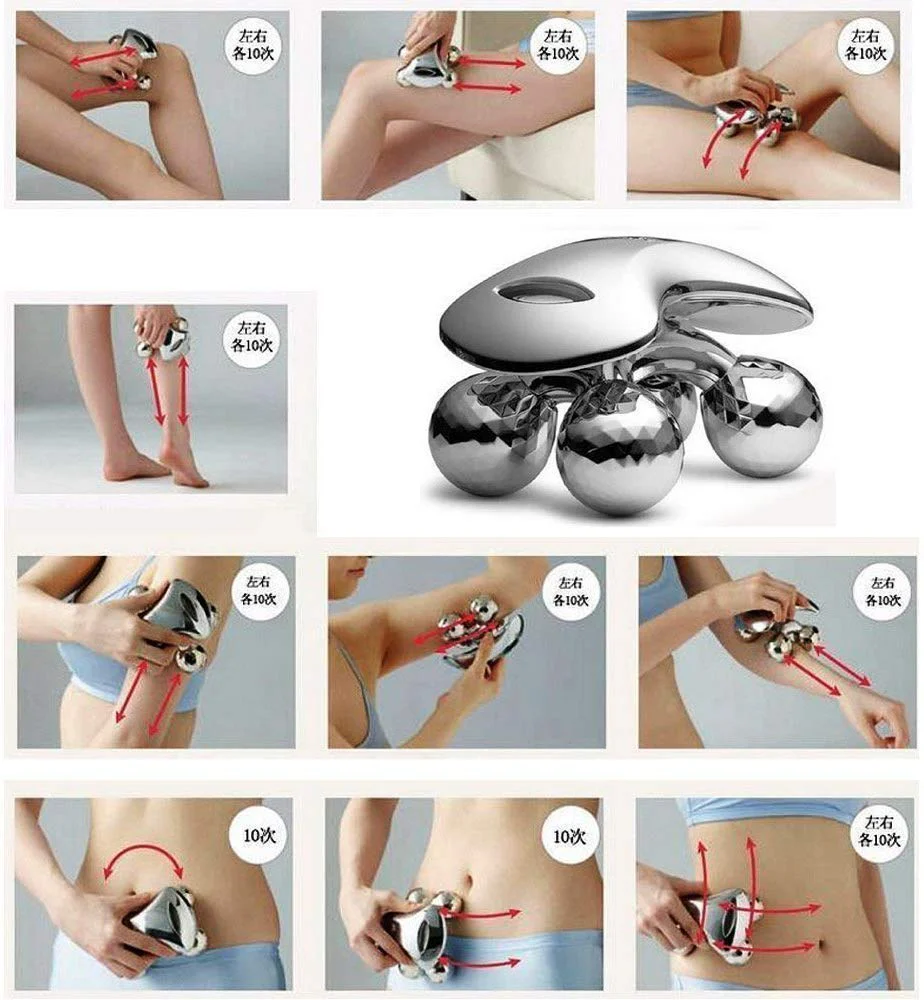 左右
各10次

左右
各10次

左右
各10次

左右
各10次

左右
各10次

左右
各10次

左右
各10次

10次

10次

左右
各10次